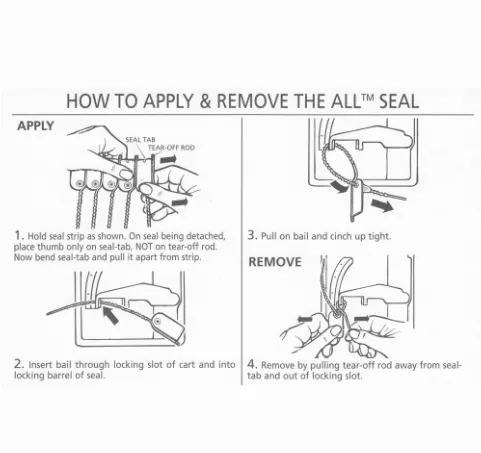 HOW TO APPLY & REMOVE THE ALL™ SEAL

APPLY

SEAL TAB

TEAR-OFF ROD

1. Hold seal strip as shown. On seal being detached, place thumb only on seal-tab, NOT on tear-off rod. Now bend seal-tab and pull it apart from strip.

2. Insert bail through locking slot of cart and into locking barrel of seal.

3. Pull on bail and cinch up tight.

REMOVE

4. Remove by pulling tear-off rod away from seal-tab and out of locking slot.